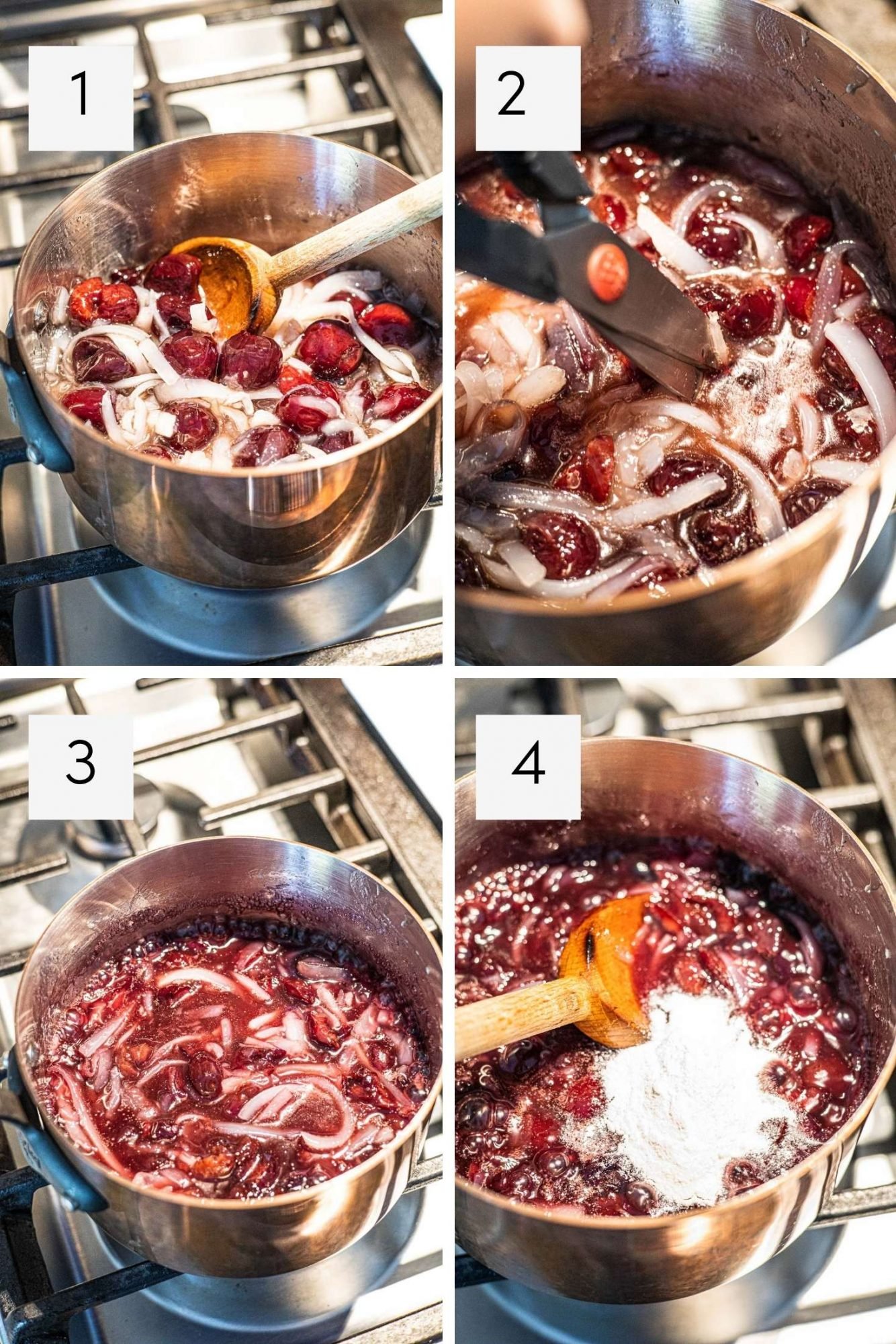 1

2

3

4