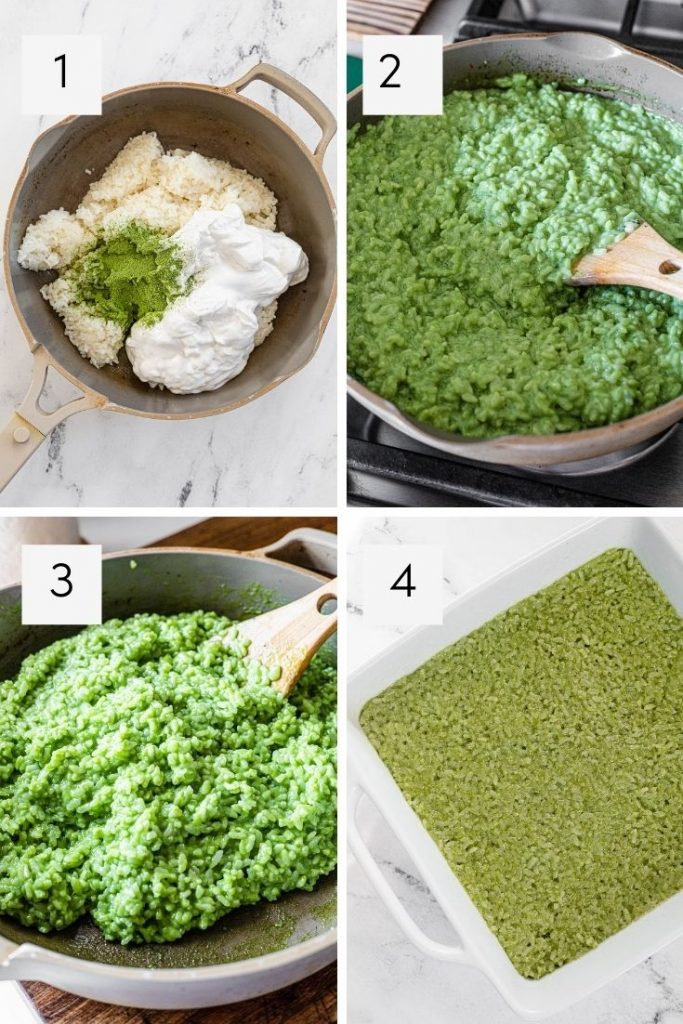 1

2

3

4